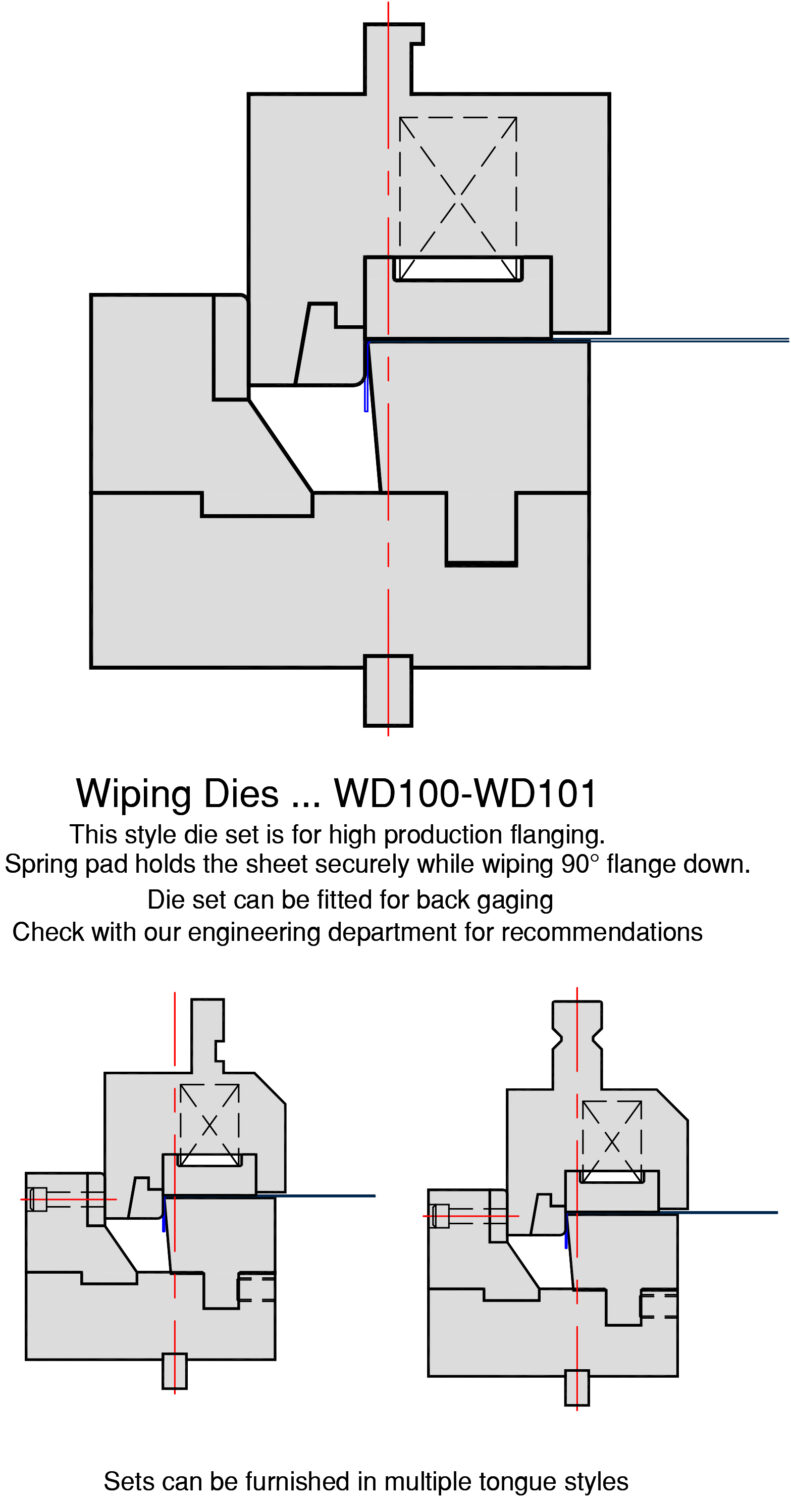 Wiping Dies ... WD100-WD101

This style die set is for high production flanging.
Spring pad holds the sheet securely while wiping 90° flange down.
Die set can be fitted for back gaging
Check with our engineering department for recommendations

Sets can be furnished in multiple tongue styles