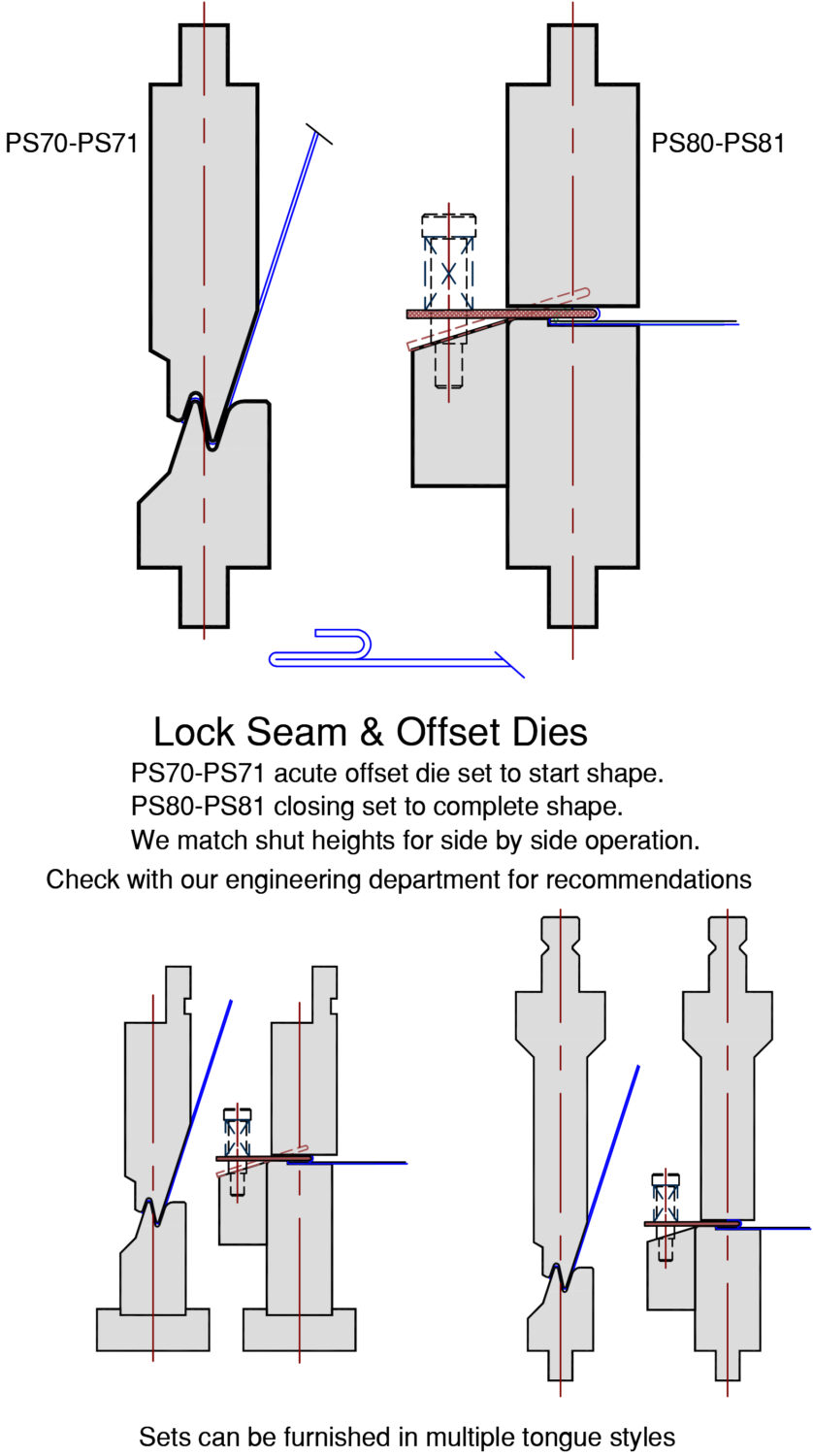 PS70-PS71

PS80-PS81

Lock Seam & Offset Dies

PS70-PS71 acute offset die set to start shape.
PS80-PS81 closing set to complete shape.
We match shut heights for side by side operation.
Check with our engineering department for recommendations

Sets can be furnished in multiple tongue styles