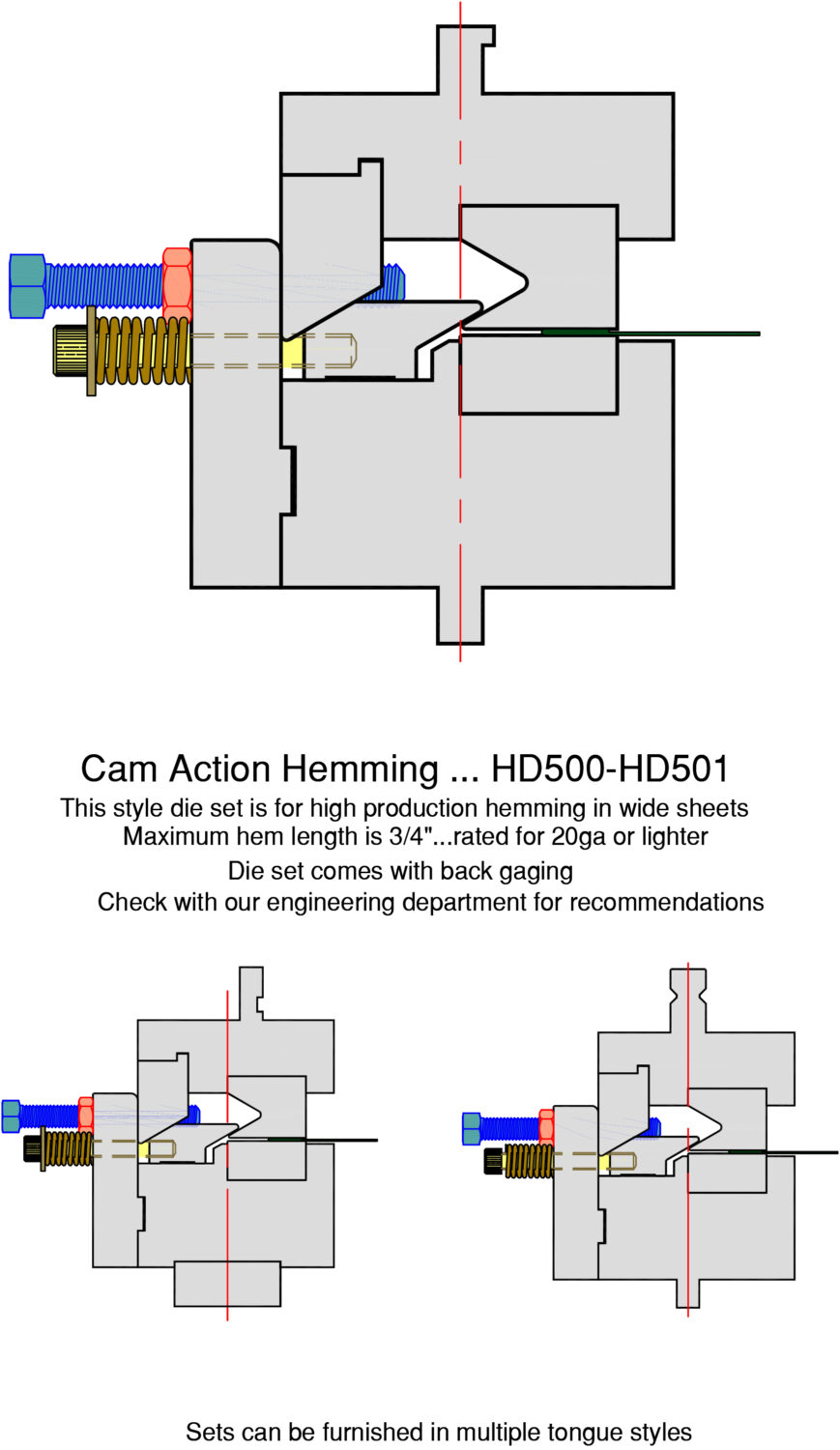 Cam Action Hemming ... HD500-HD501

This style die set is for high production hemming in wide sheets
Maximum hem length is 3/4"...rated for 20ga or lighter
Die set comes with back gaging
Check with our engineering department for recommendations

Sets can be furnished in multiple tongue styles