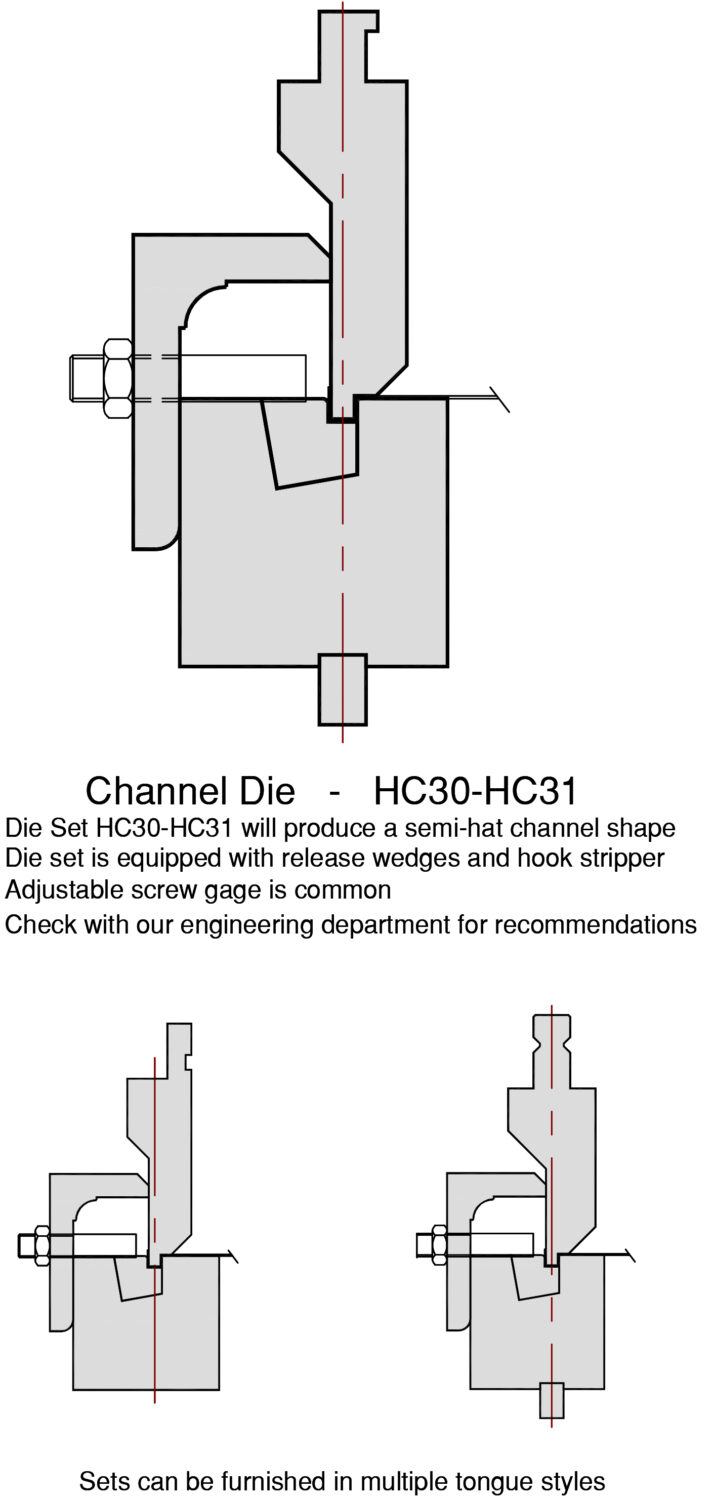 Channel Die - HC30-HC31

Die Set HC30-HC31 will produce a semi-hat channel shape
Die set is equipped with release wedges and hook stripper
Adjustable screw gage is common
Check with our engineering department for recommendations

Sets can be furnished in multiple tongue styles