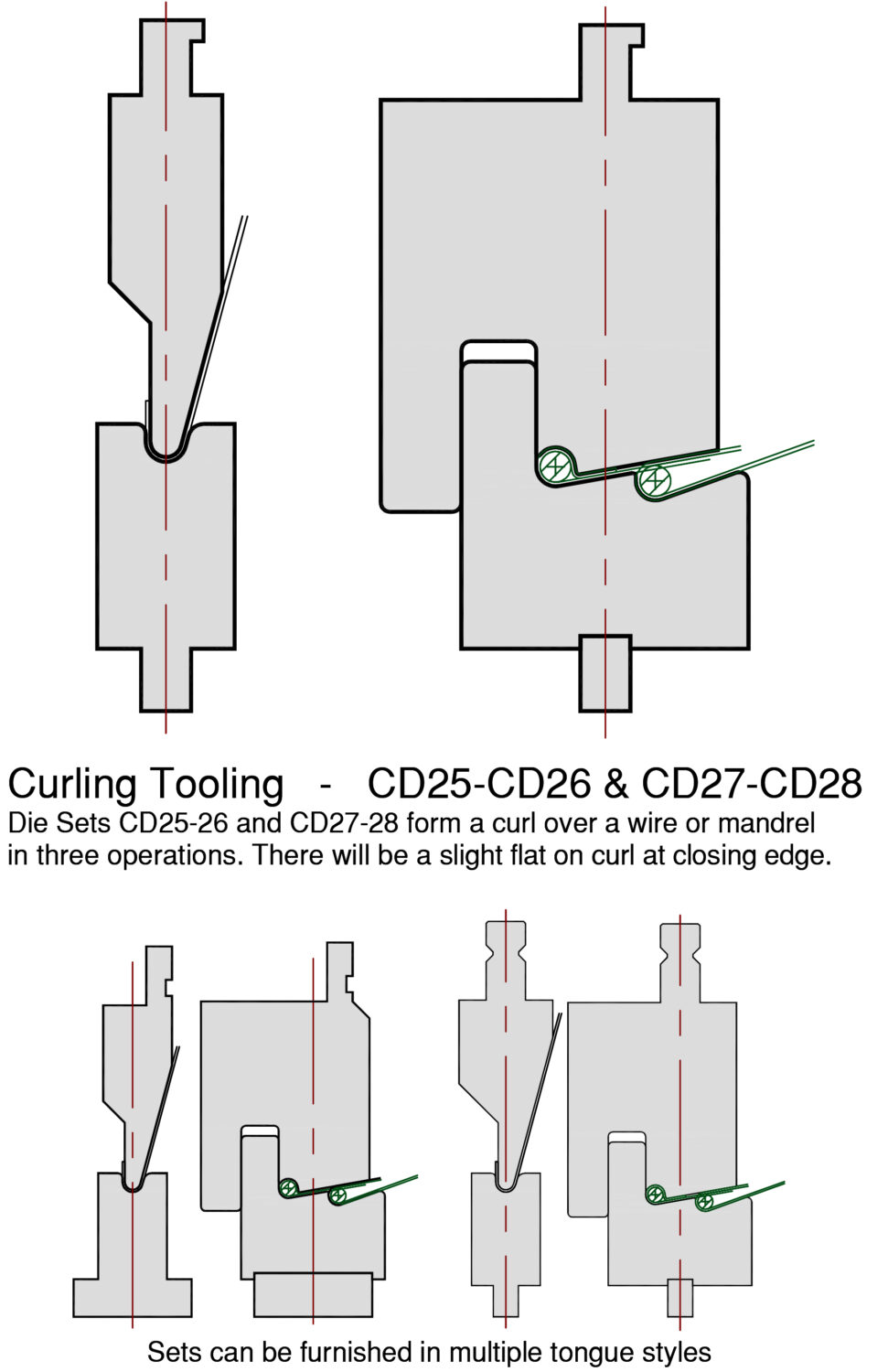 Curling Tooling - CD25-CD26 & CD27-CD28

Die Sets CD25-26 and CD27-28 form a curl over a wire or mandrel in three operations. There will be a slight flat on curl at closing edge.

Sets can be furnished in multiple tongue styles