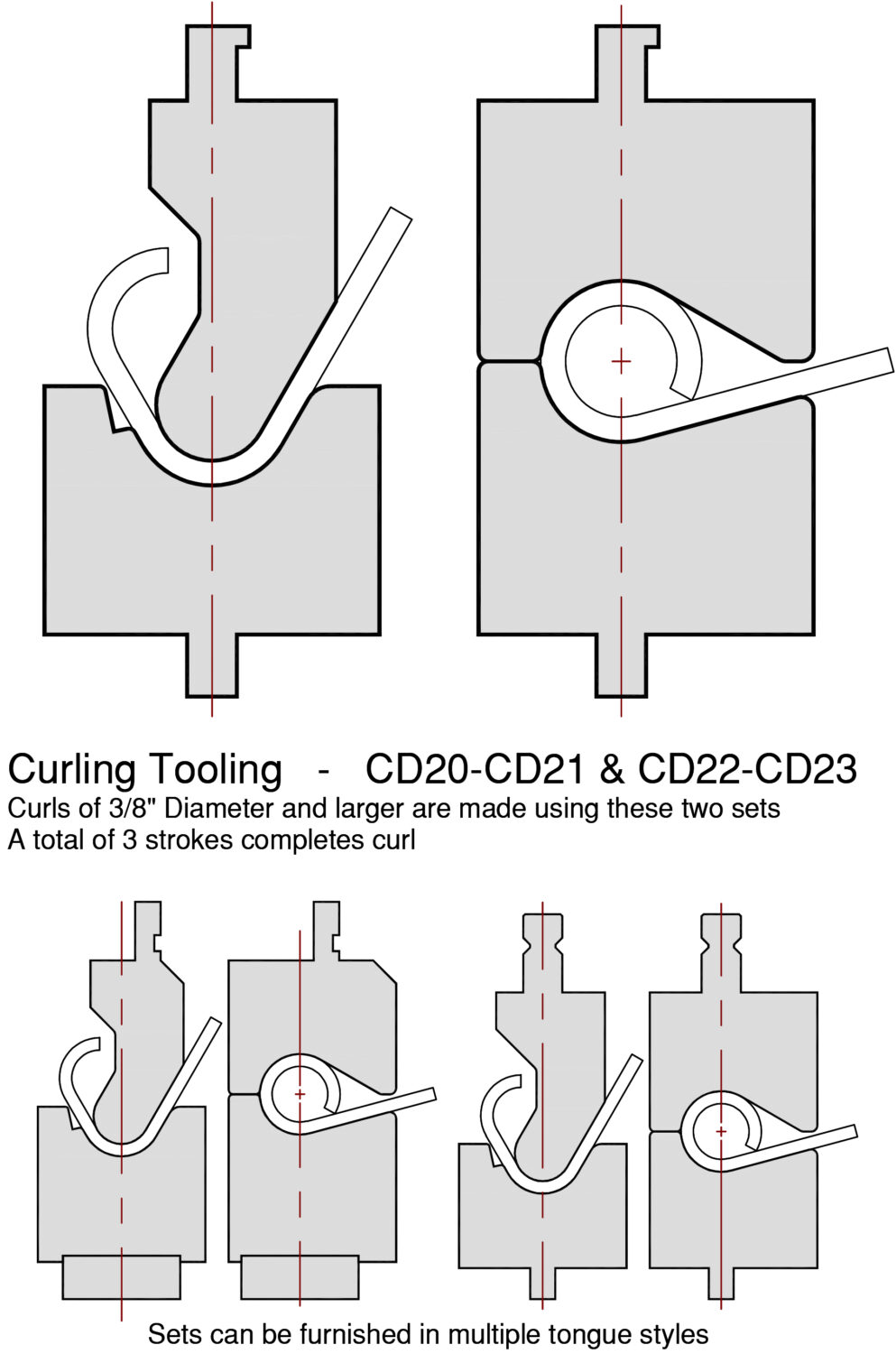 Curling Tooling - CD20-CD21 & CD22-CD23
Curls of 3/8" Diameter and larger are made using these two sets
A total of 3 strokes completes curl

Sets can be furnished in multiple tongue styles