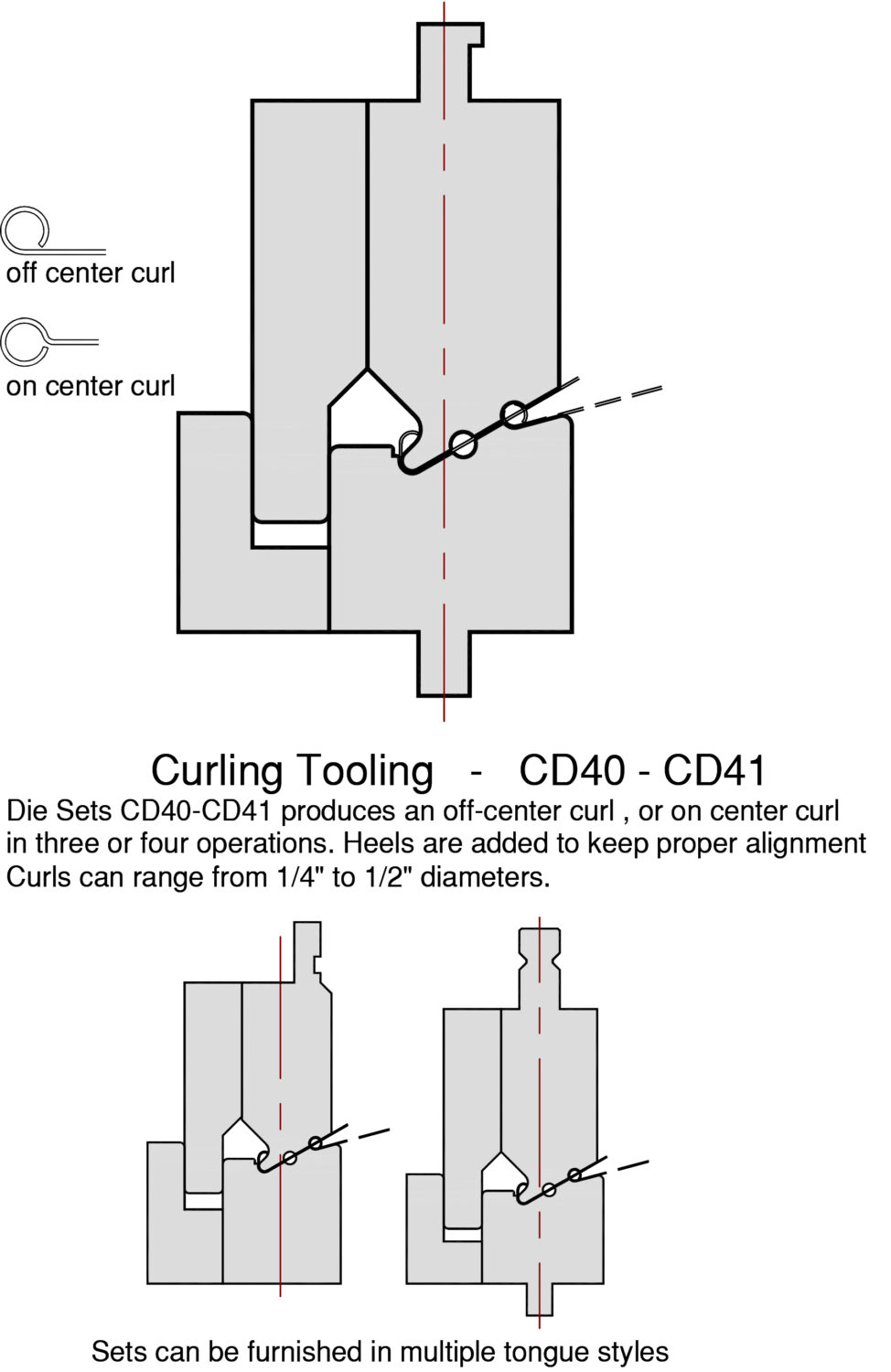 off center curl

on center curl

Curling Tooling - CD40 - CD41

Die Sets CD40-CD41 produces an off-center curl , or on center curl in three or four operations. Heels are added to keep proper alignment Curls can range from 1/4" to 1/2" diameters.

Sets can be furnished in multiple tongue styles