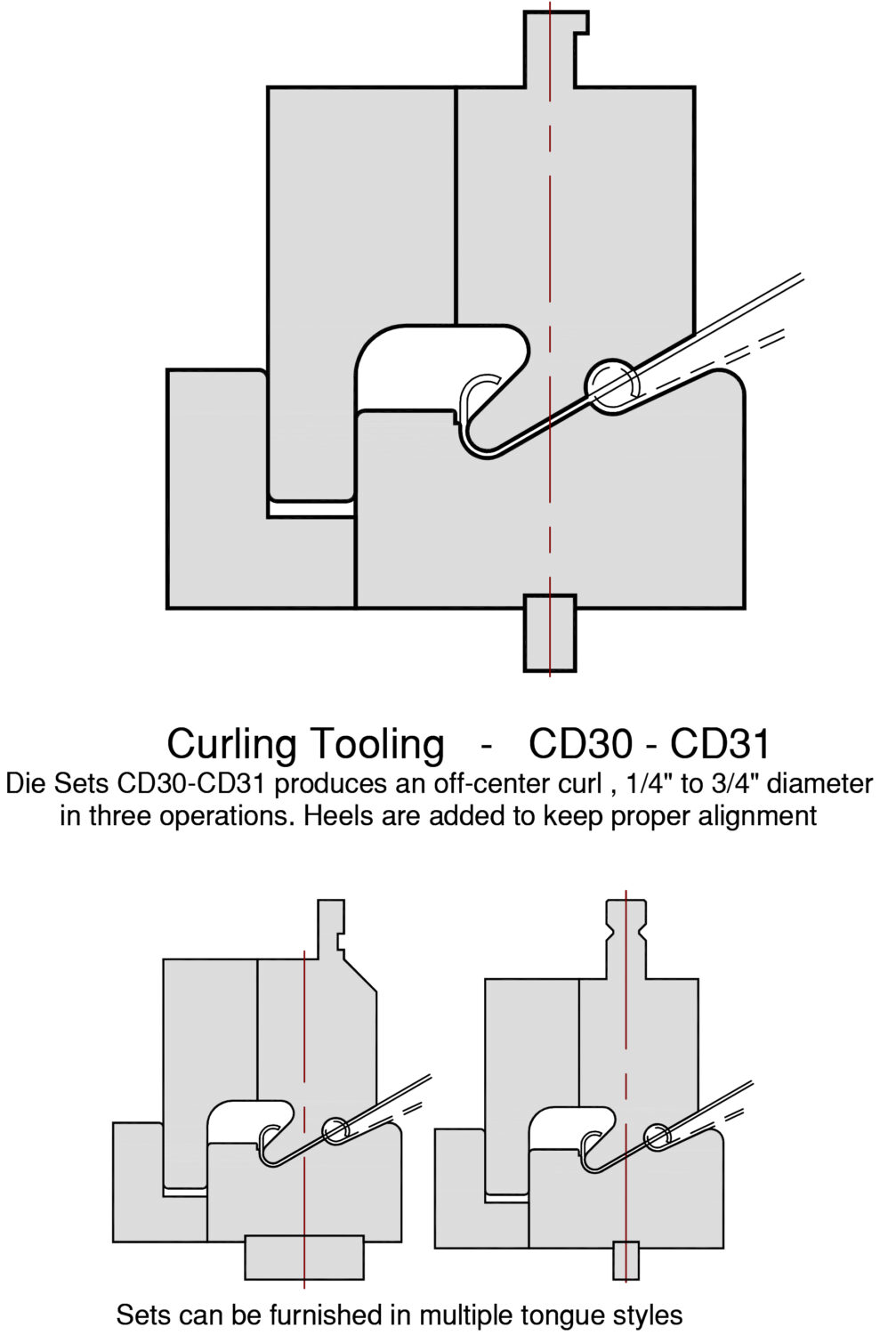 Curling Tooling - CD30 - CD31

Die Sets CD30-CD31 produces an off-center curl , 1/4" to 3/4" diameter in three operations. Heels are added to keep proper alignment

Sets can be furnished in multiple tongue styles